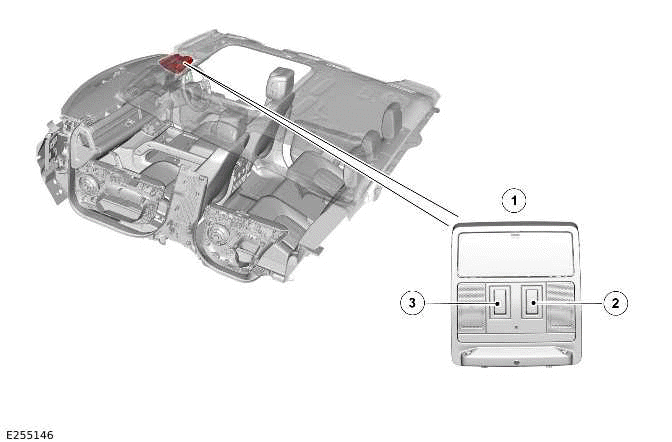 1
3
2
E255146